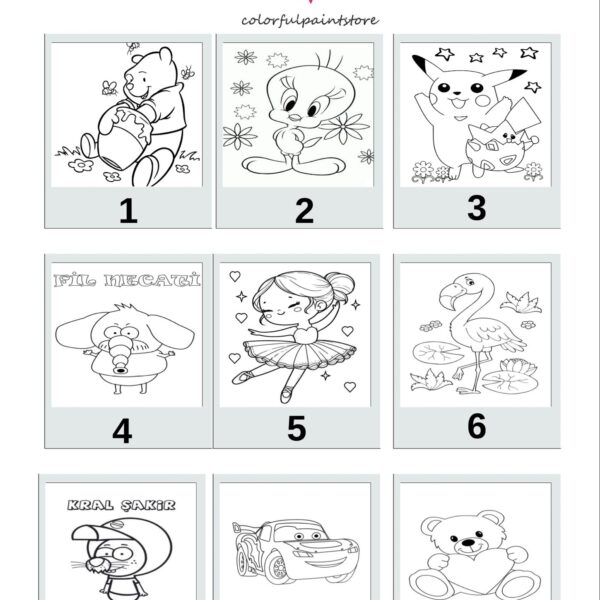 colorfulpaintstore

1

2

3

FİL NECATİ

4

5

6

KRAL ŞAKİR